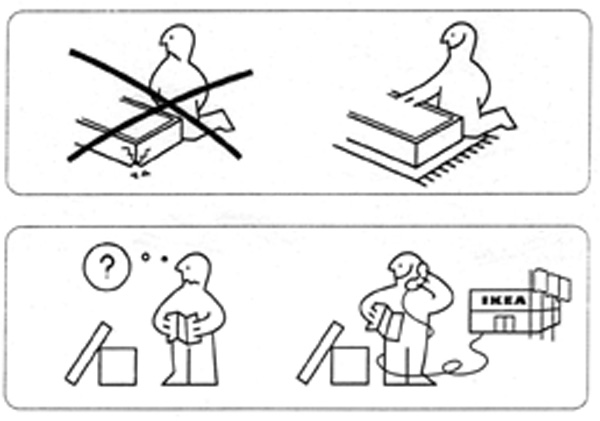 ?

IKEA